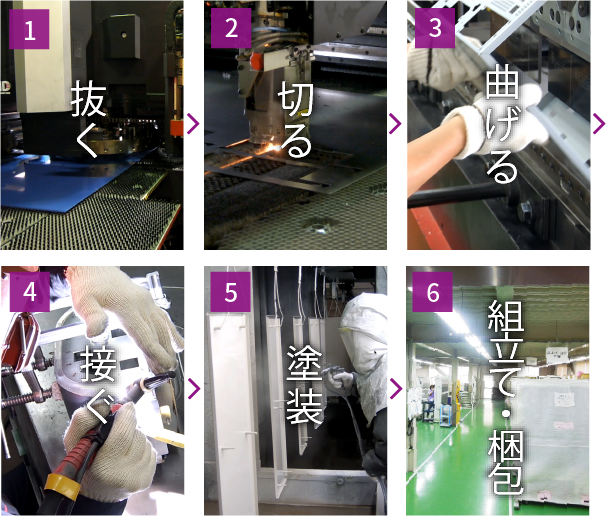 1
抜く

2
切る

3
曲げる

4
接ぐ

5
塗装

6
組立て・梱包